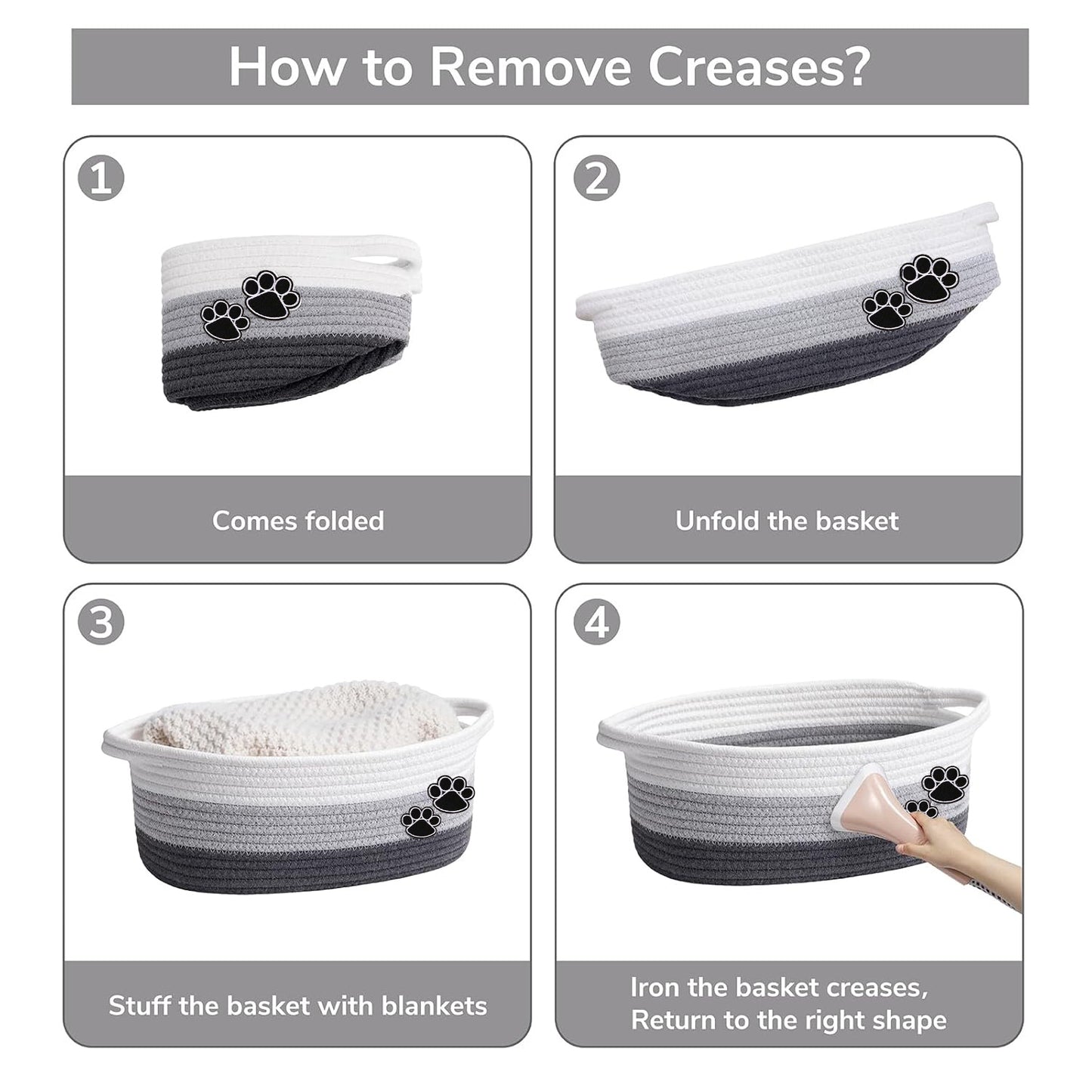 How to Remove Creases?

1

Comes folded

2

Unfold the basket

3

Stuff the basket with blankets

4

Iron the basket creases, Return to the right shape